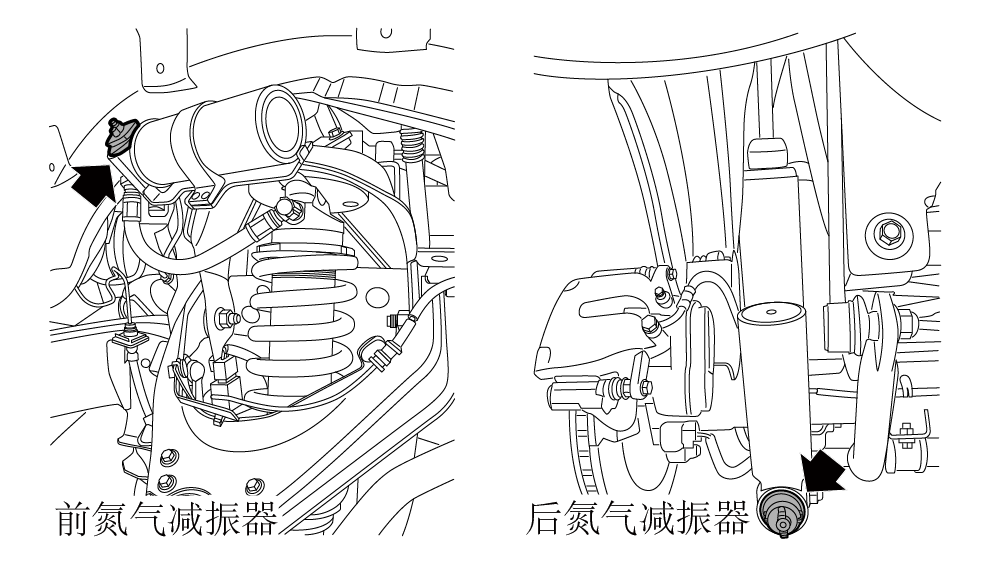 前氮气减振器

后氮气减振器